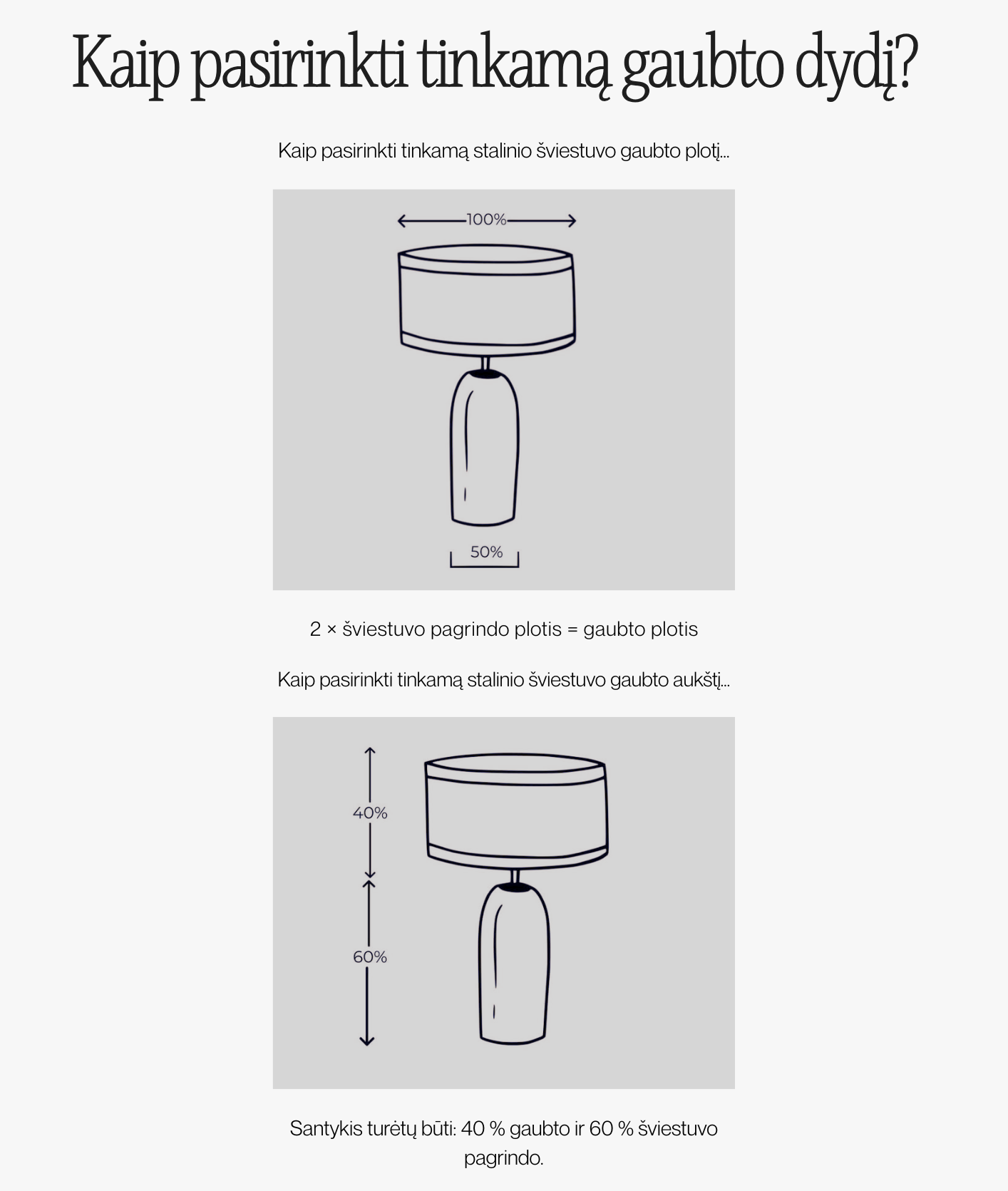 Kaip pasirinkti tinkamą gaubto dydį?

Kaip pasirinkti tinkamą stalinio šviestuvo gaubto plotį...

100%

50%

2 × šviestuvo pagrindo plotis = gaubto plotis

Kaip pasirinkti tinkamą stalinio šviestuvo gaubto aukštį...

40%

60%

Santykis turėtų būti: 40 % gaubto ir 60 % šviestuvo pagrindo.